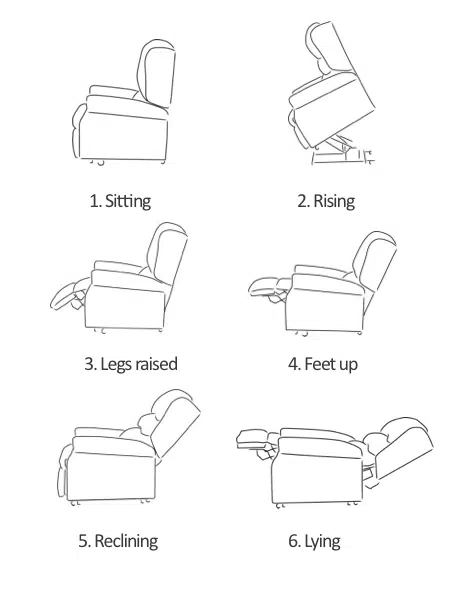 1. Sitting

2. Rising

3. Legs raised

4. Feet up

5. Reclining

6. Lying